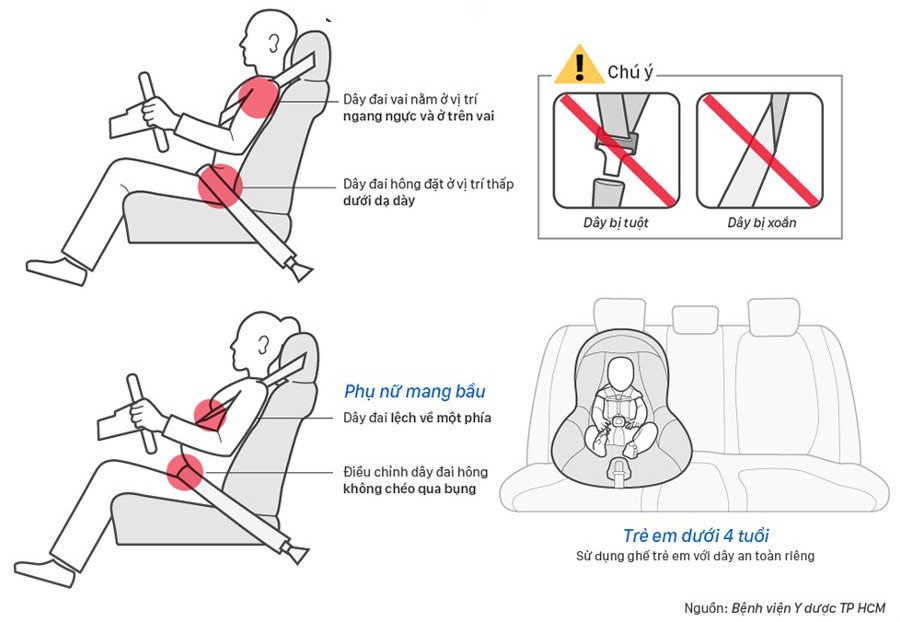 Dây đai vai nằm ở vị trí ngang ngực và ở trên vai

Dây đai hông đặt ở vị trí thấp dưới dạ dày

Chú ý

Dây bị tuột

Dây bị xoắn

Phụ nữ mang bầu

Dây đai lệch về một phía

Điều chỉnh dây đai hông không chéo qua bụng

Trẻ em dưới 4 tuổi

Sử dụng ghế trẻ em với dây an toàn riêng

Nguồn: Bệnh viện Y dược TP HCM